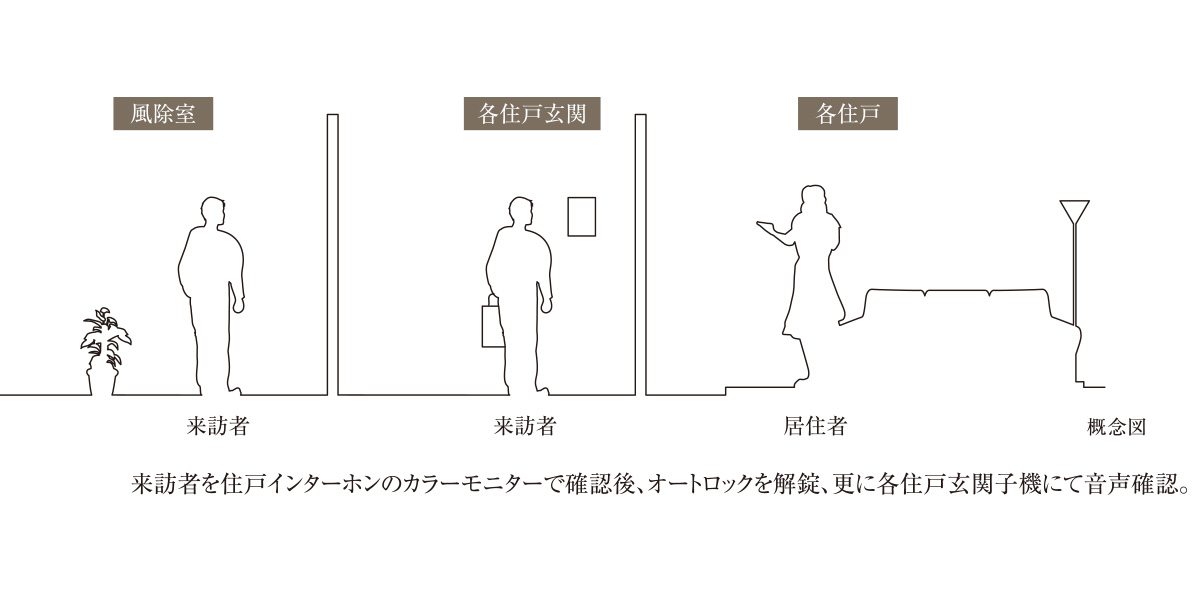 風除室

各住戸玄関

各住戸

来訪者

来訪者

居住者

概念図

来訪者を住戸インターホンのカラーモニターで確認後、オートロックを解錠、更に各住戸玄関子機にて音声確認。